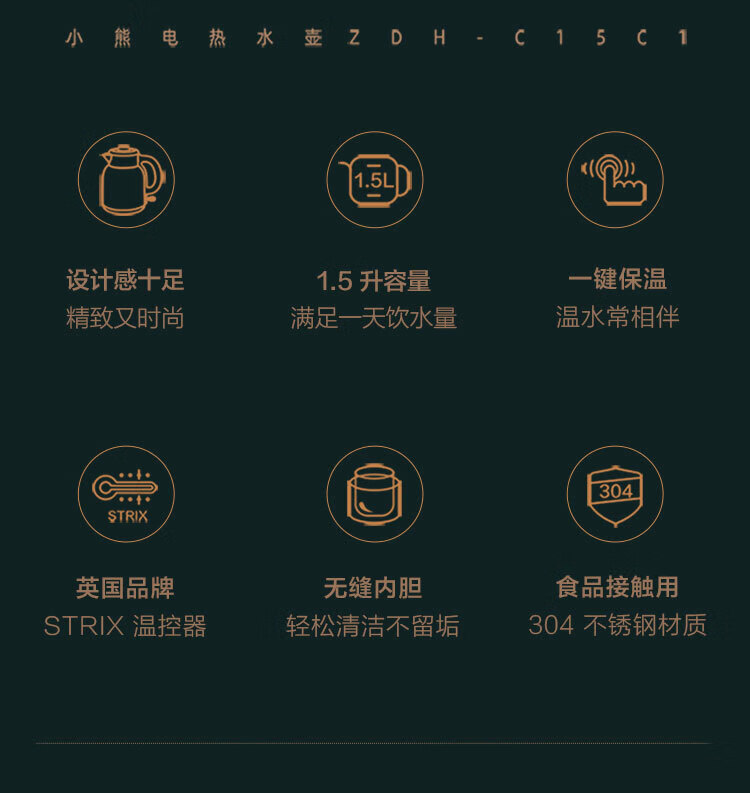 小熊电热水壶ZDH-C15C1

1.5L

设计感十足
精致又时尚

1.5升容量
满足一天饮水量

一键保温
温水常相伴

STRIX

304

英国品牌
STRIX温控器

无缝内胆
轻松清洁不留垢

食品接触用
304不锈钢材质