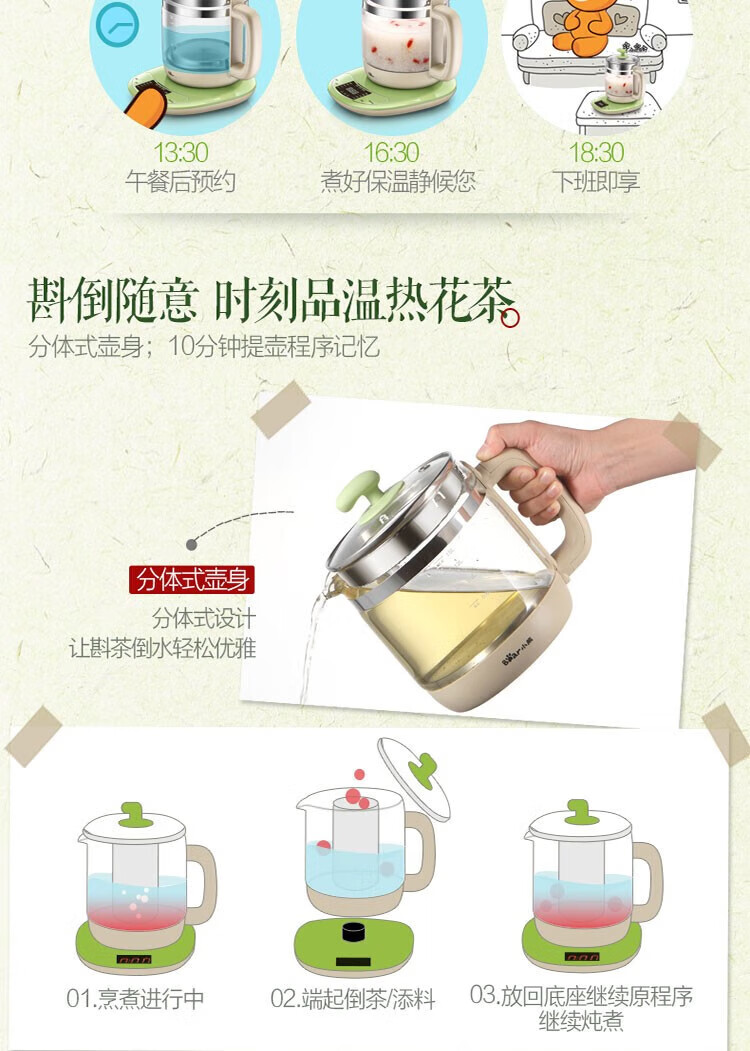 13:30
午餐后预约

16:30
煮好保温静候您

18:30
下班即享

斟倒随意 时刻品温热花茶
分体式壶身；10分钟提壶程序记忆

分体式壶身
分体式设计
让斟茶倒水轻松优雅

Bear小熊

01.烹煮进行中

02.端起倒茶/添料

03.放回底座继续原程序继续炖煮