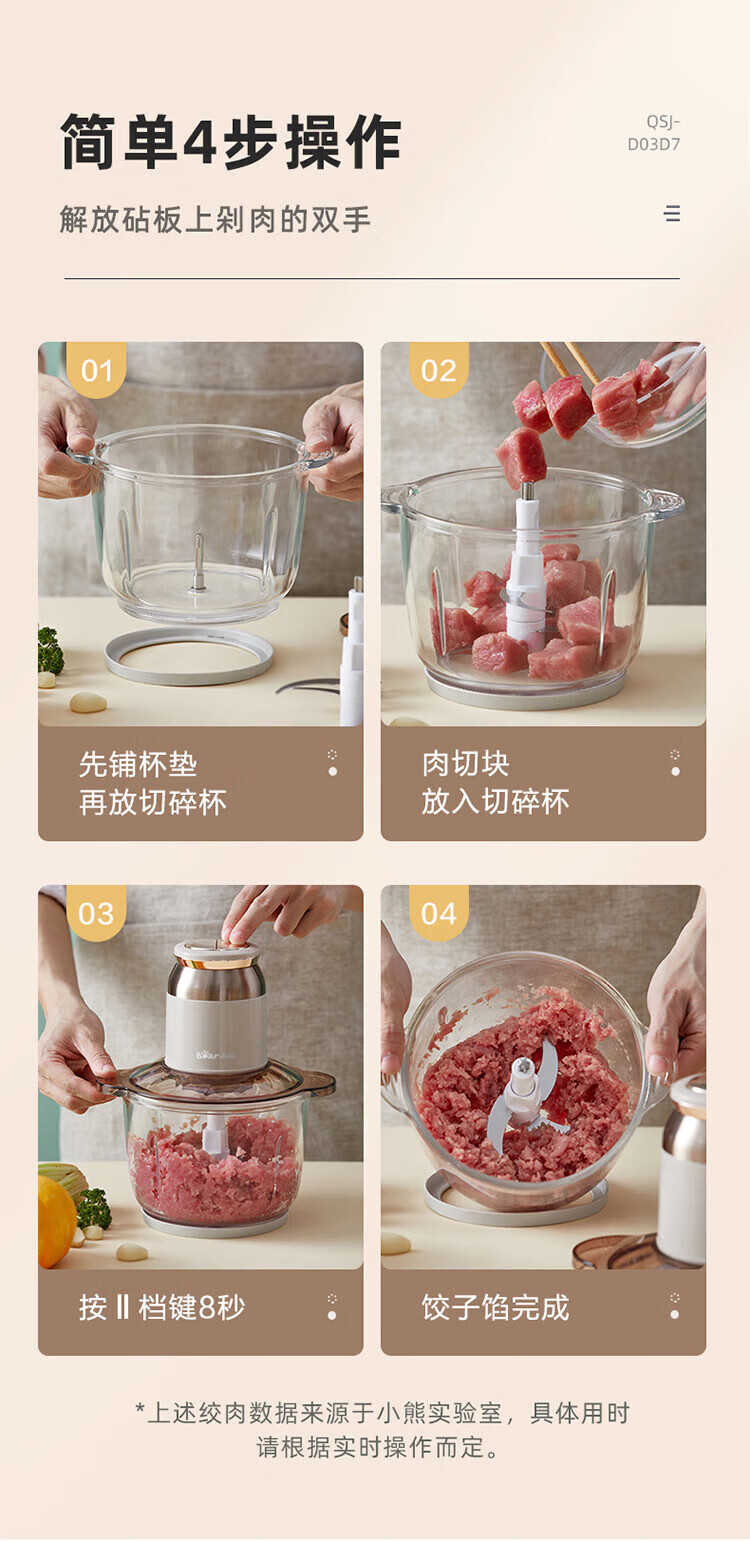 简单4步操作

QSJ-D03D7

解放砧板上剁肉的双手

01

先铺杯垫
再放切碎杯

02

肉切块
放入切碎杯

03

Bear

按 II 档键8秒

04

饺子馅完成

*上述绞肉数据来源于小熊实验室，具体用时请根据实时操作而定。