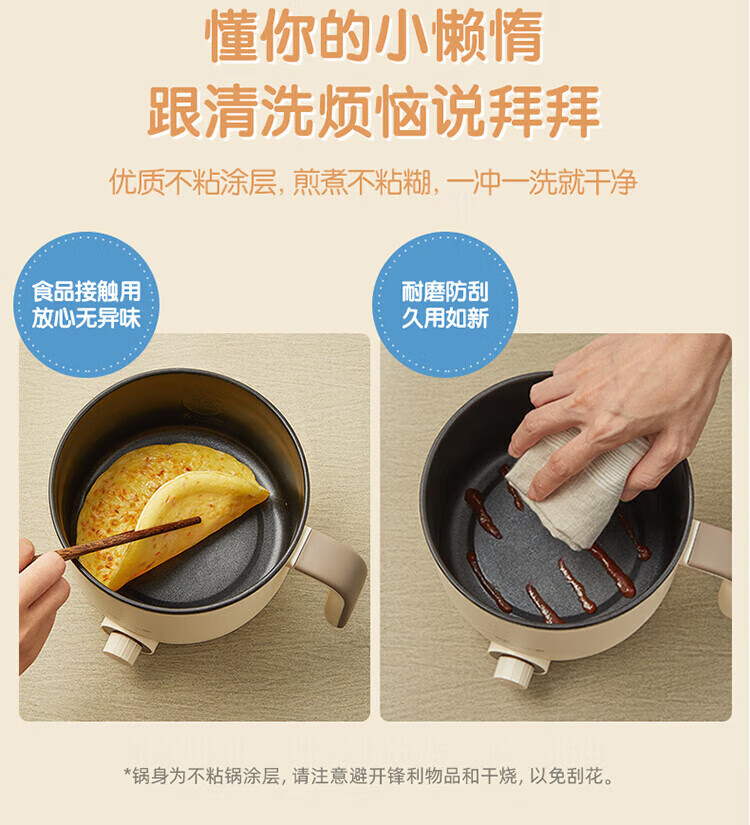 懂你的小懒惰
跟清洗烦恼说拜拜

优质不粘涂层，煎煮不粘糊，一冲一洗就干净

食品接触用
放心无异味

耐磨防刮
久用如新

*锅身为不粘锅涂层，请注意避开锋利物品和干烧，以免刮花。