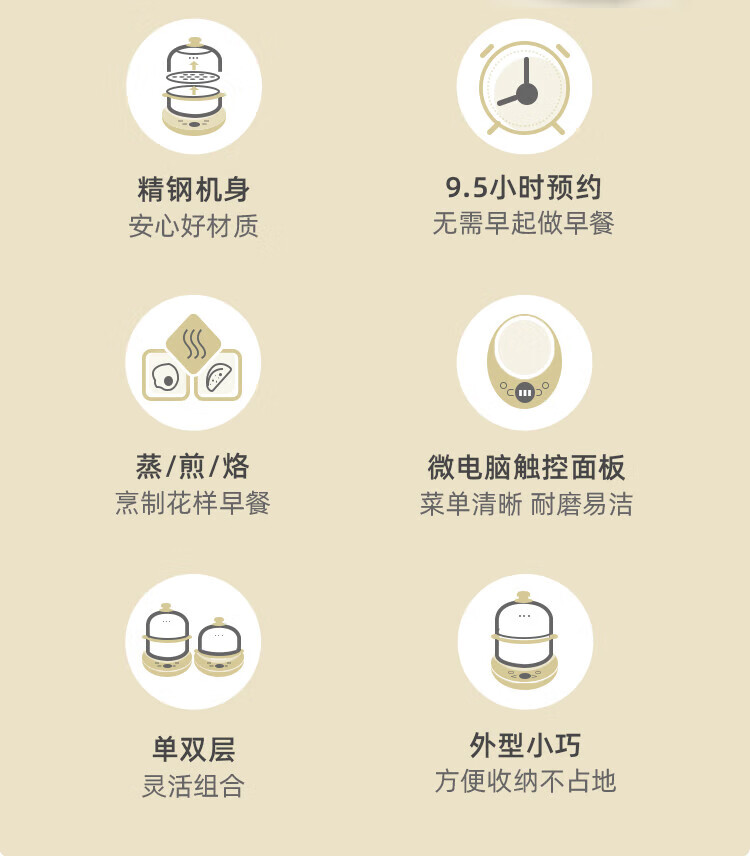 精钢机身
安心好材质

9.5小时预约
无需早起做早餐

蒸/煎/烙
烹制花样早餐

微电脑触控面板
菜单清晰 耐磨易洁

单双层
灵活组合

外型小巧
方便收纳不占地