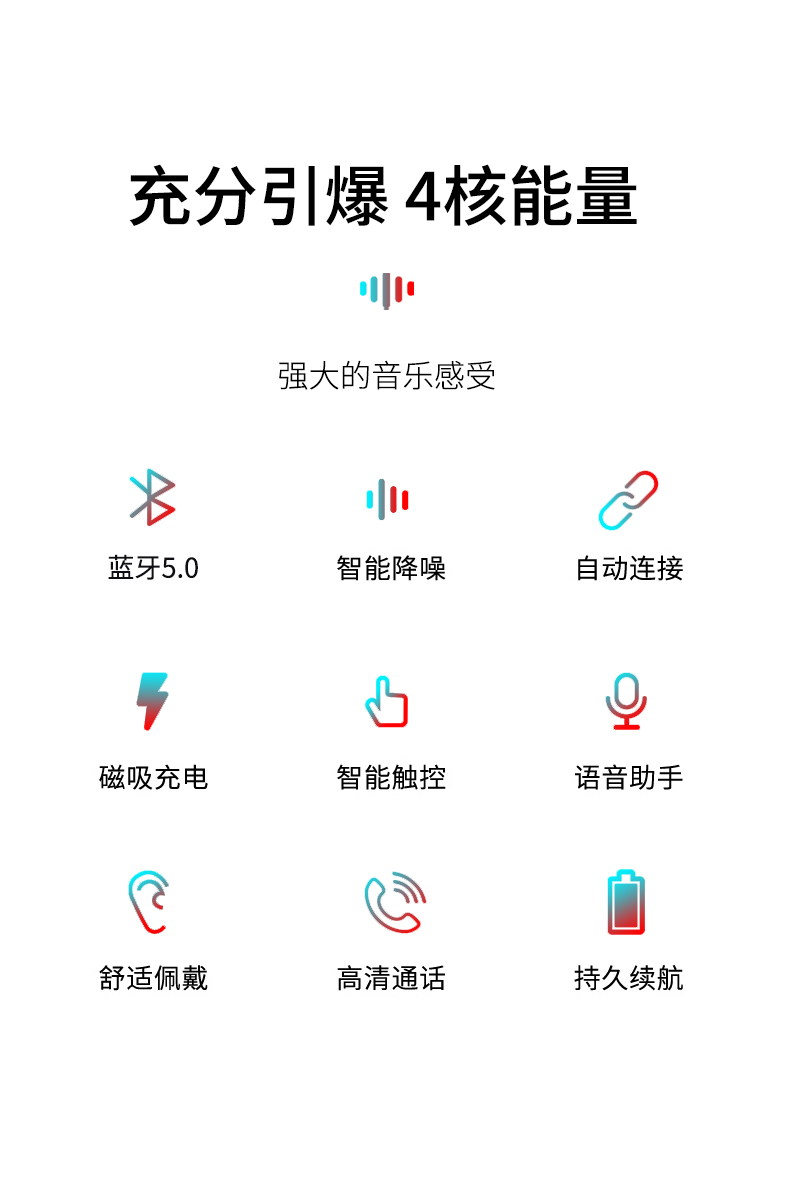 充分引爆 4核能量

强大的音乐感受

蓝牙5.0

智能降噪

自动连接

磁吸充电

智能触控

语音助手

舒适佩戴

高清通话

持久续航