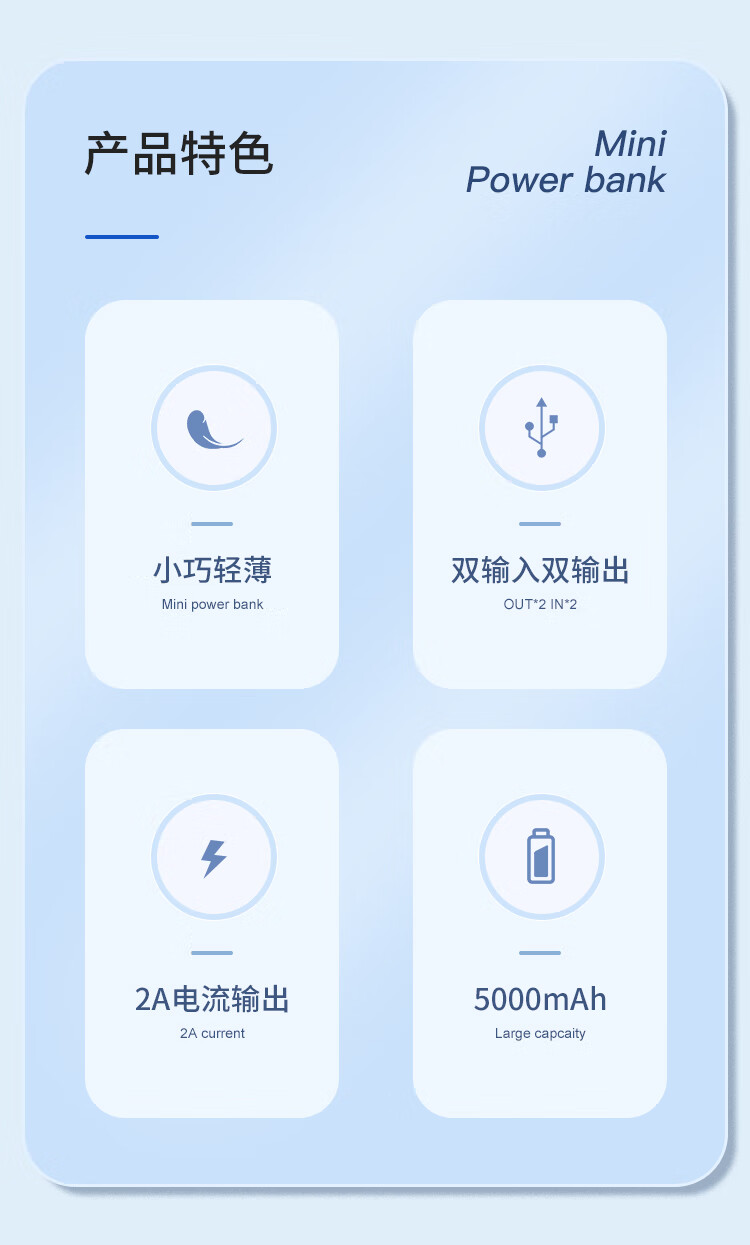 产品特色

Mini
Power bank

小巧轻薄
Mini power bank

双输入双输出
OUT*2 IN*2

2A电流输出
2A current

5000mAh
Large capcaity