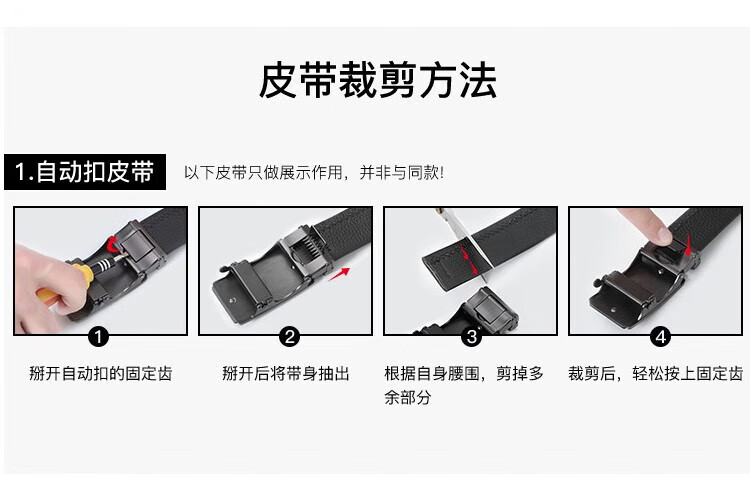 皮带裁剪方法

1.自动扣皮带

以下皮带只做展示作用，并非与同款!

1

掰开自动扣的固定齿

2

掰开后将带身抽出

3

根据自身腰围，剪掉多余部分

4

裁剪后，轻松按上固定齿