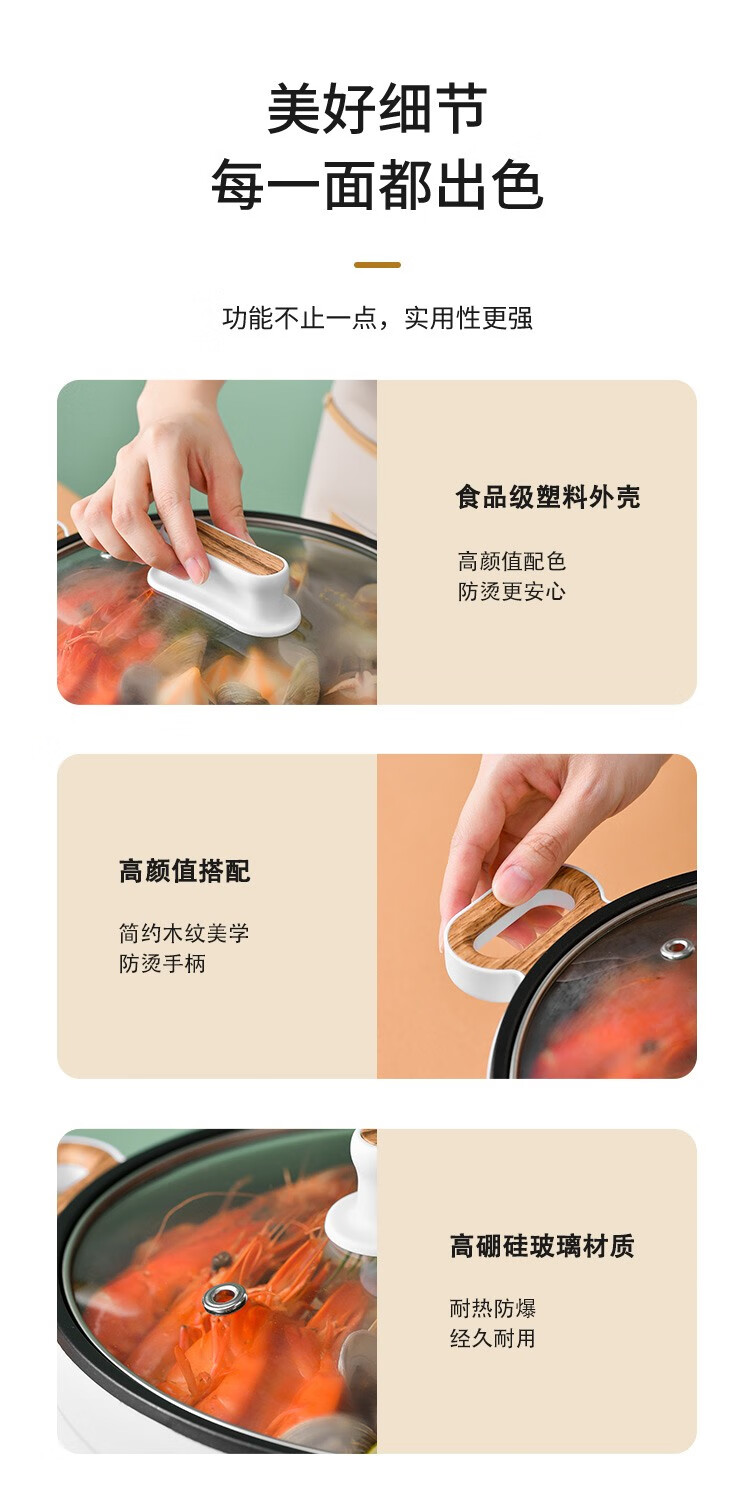 美好细节
每一面都出色

功能不止一点，实用性更强

食品级塑料外壳

高颜值配色
防烫更安心

高颜值搭配

简约木纹美学
防烫手柄

高硼硅玻璃材质

耐热防爆
经久耐用