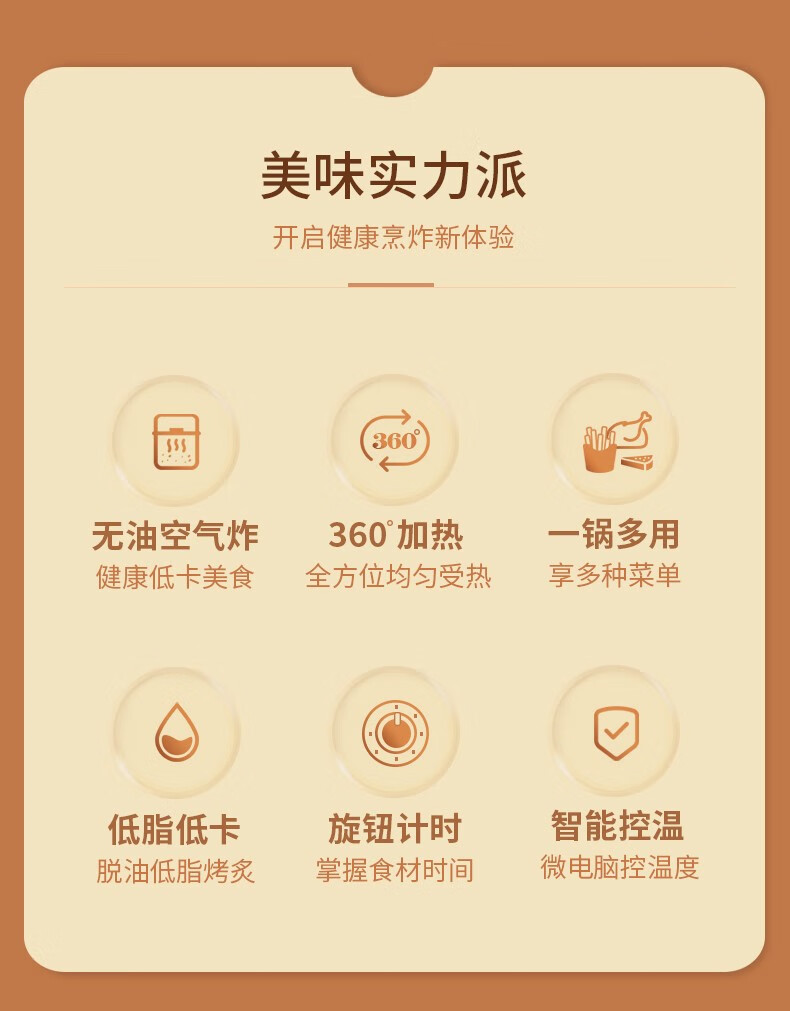 美味实力派

开启健康烹炸新体验

360°

无油空气炸
健康低卡美食

360°加热
全方位均匀受热

一锅多用
享多种菜单

低脂低卡
脱油低脂烤炙

旋钮计时
掌握食材时间

智能控温
微电脑控温度