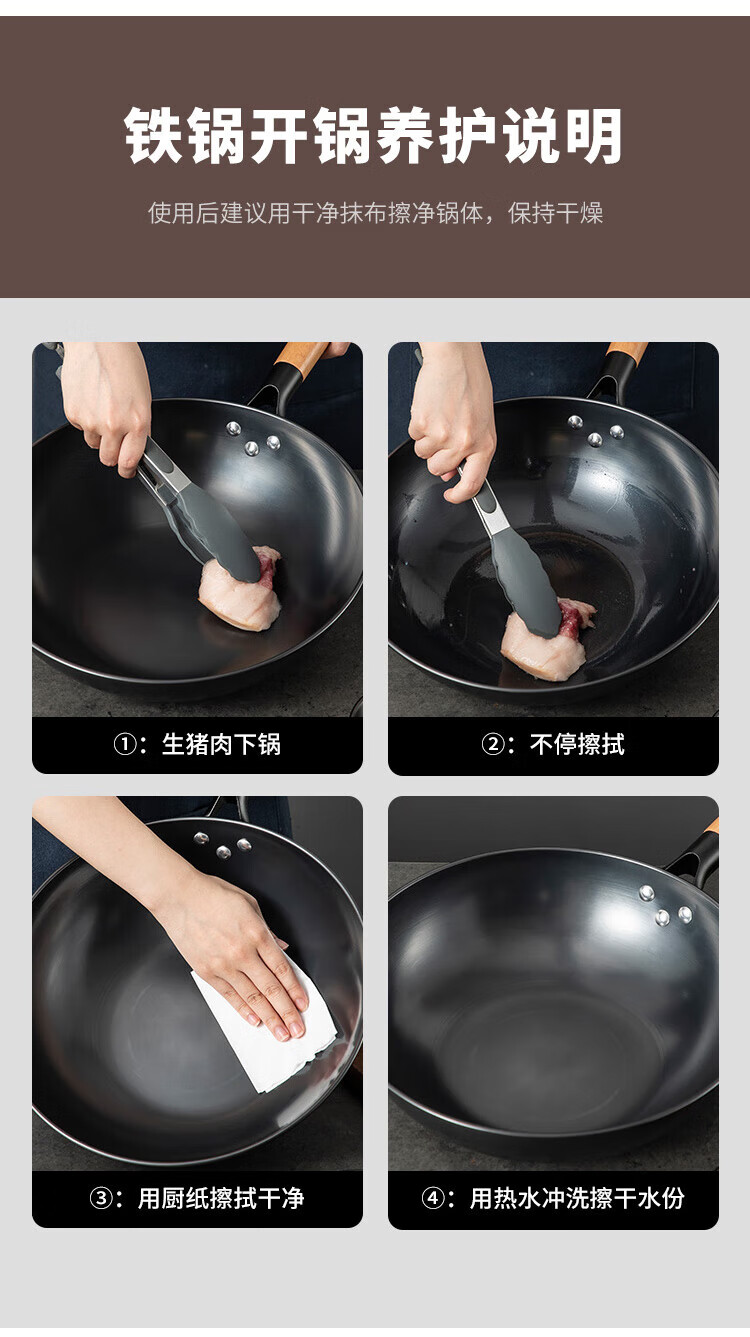 铁锅开锅养护说明

使用后建议用干净抹布擦净锅体，保持干燥

①：生猪肉下锅

②：不停擦拭

③：用厨纸擦拭干净

④：用热水冲洗擦干水份