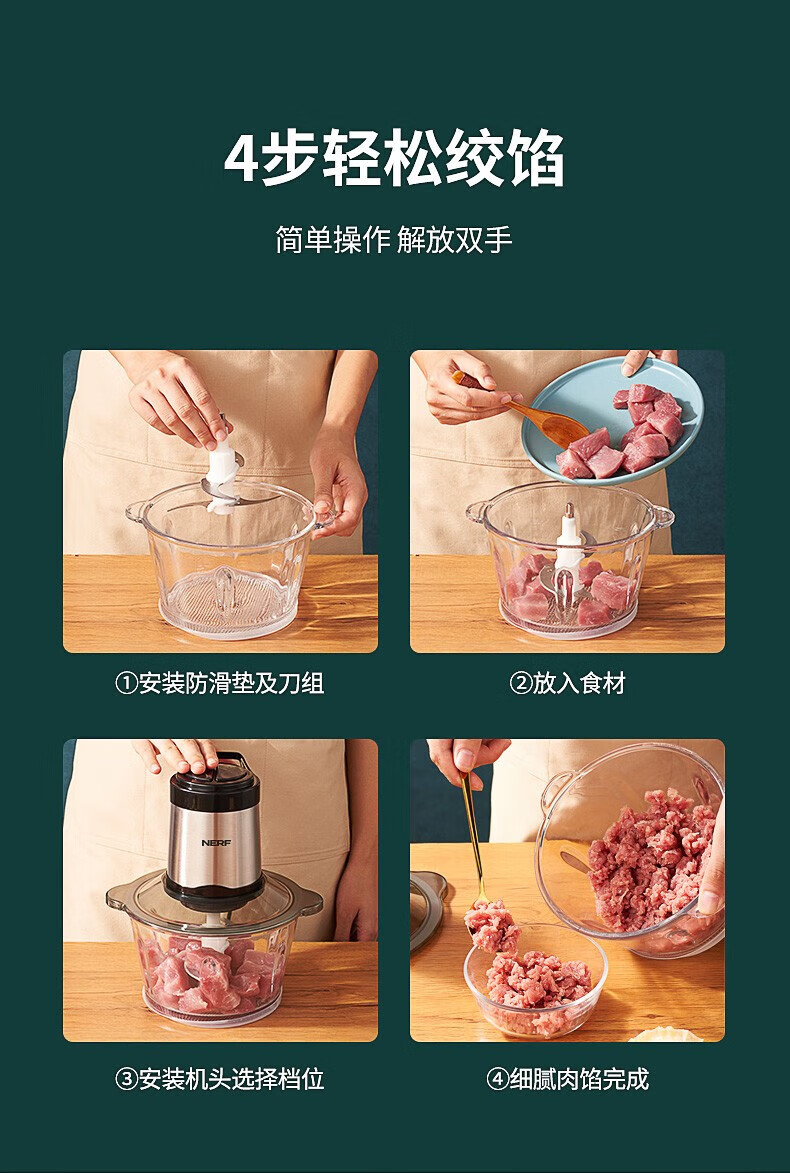 4步轻松绞馅

简单操作 解放双手

①安装防滑垫及刀组

②放入食材

NERF

③安装机头选择档位

④细腻肉馅完成