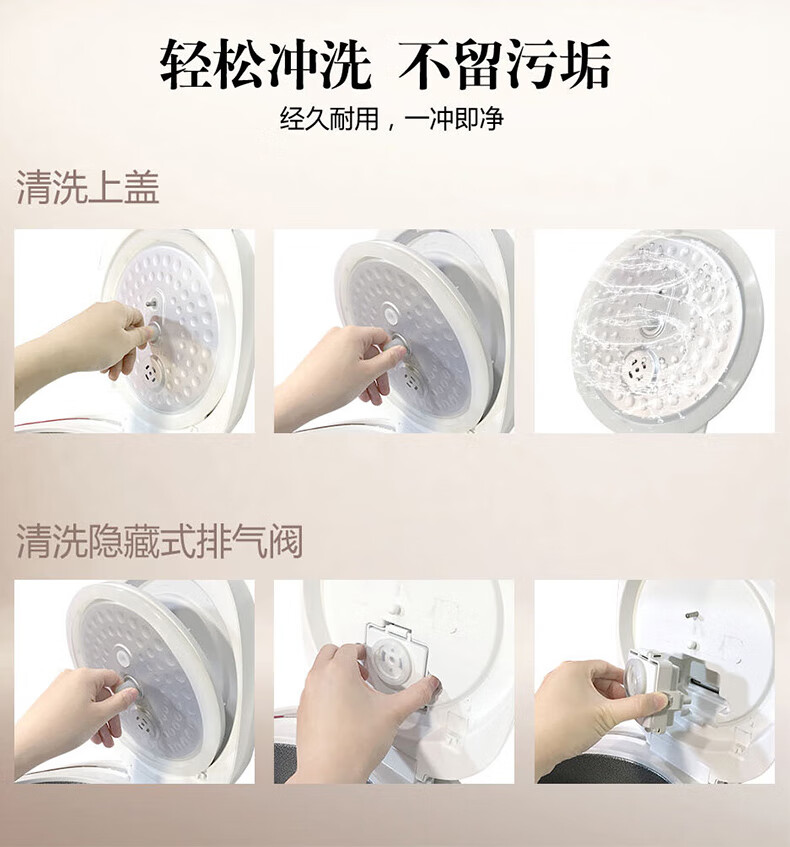 轻松冲洗 不留污垢

经久耐用，一冲即净

清洗上盖

清洗隐藏式排气阀