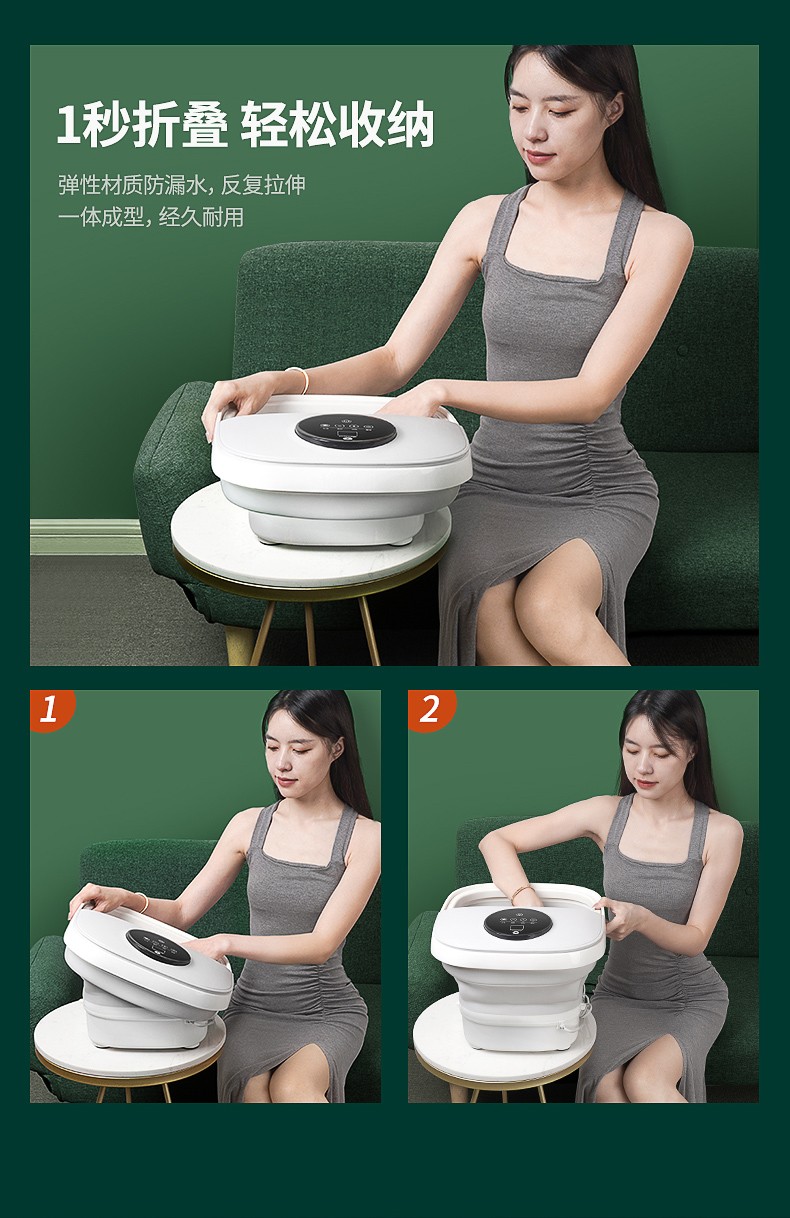 1秒折叠 轻松收纳

弹性材质防漏水，反复拉伸
一体成型，经久耐用

1

2